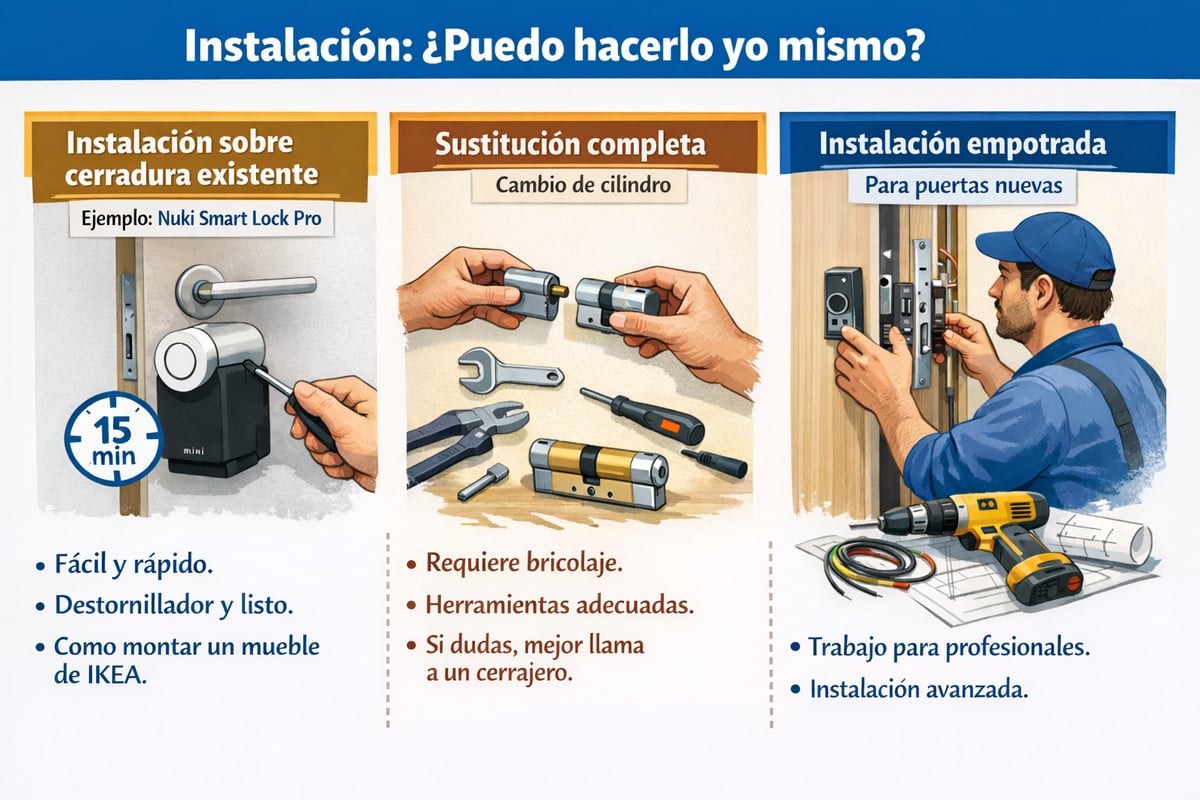 Instalación: ¿Puedo hacerlo yo mismo?

Instalación sobre cerradura existente

Ejemplo: Nuki Smart Lock Pro

15 min

mini

• Fácil y rápido.
• Destornillador y listo.
• Como montar un mueble de IKEA.

Sustitución completa

Cambio de cilindro

• Requiere bricolaje.
• Herramientas adecuadas.
• Si dudas, mejor llama a un cerrajero.

Instalación empotrada

Para puertas nuevas

• Trabajo para profesionales.
• Instalación avanzada.