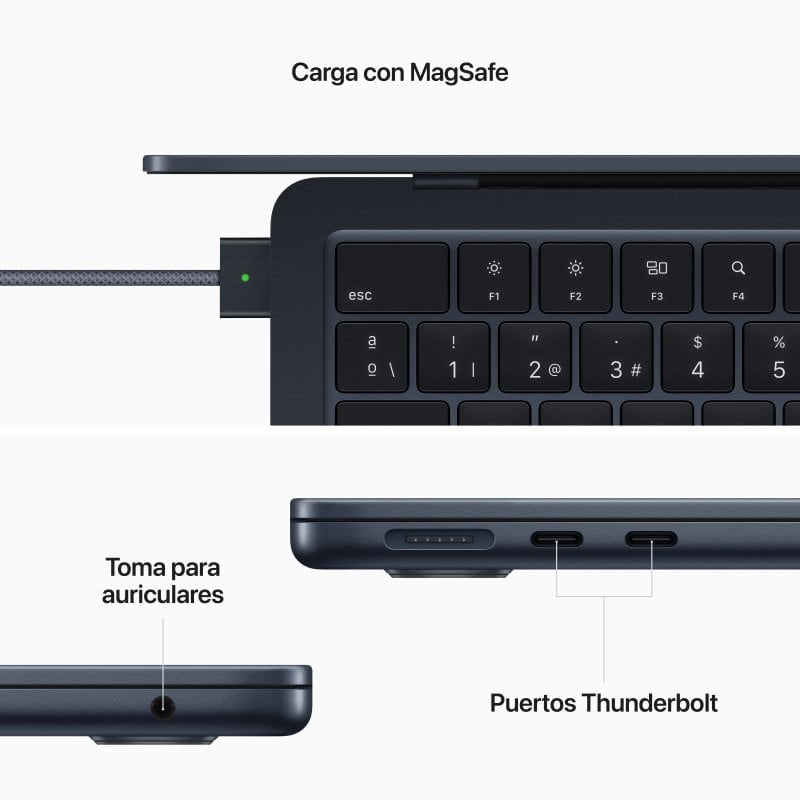 Carga con MagSafe

esc

F1

F2

F3

F4

ª
º \

!
1 |

"
2 @

·
3 #

$
4

%
5

Toma para auriculares

Puertos Thunderbolt